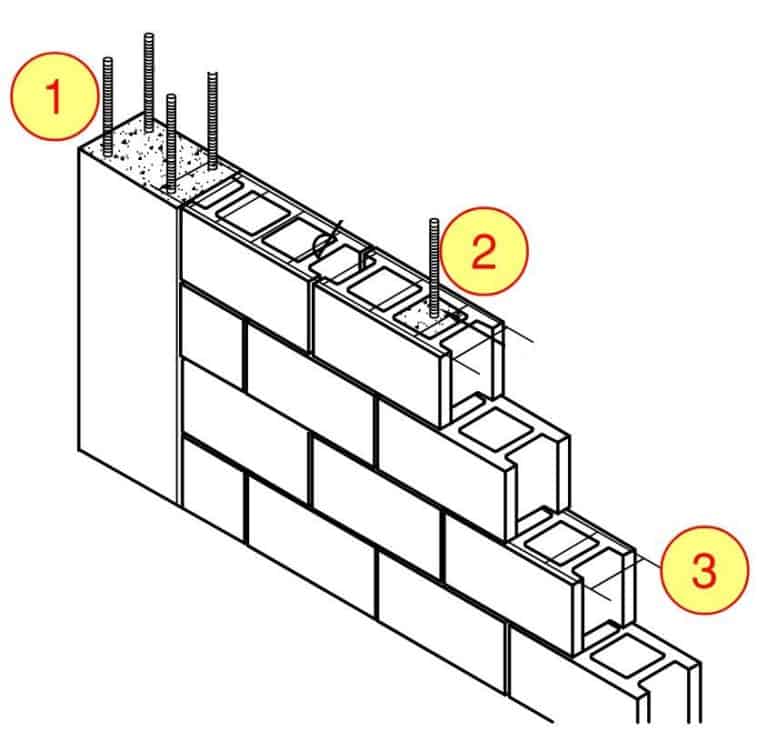 1
2
3