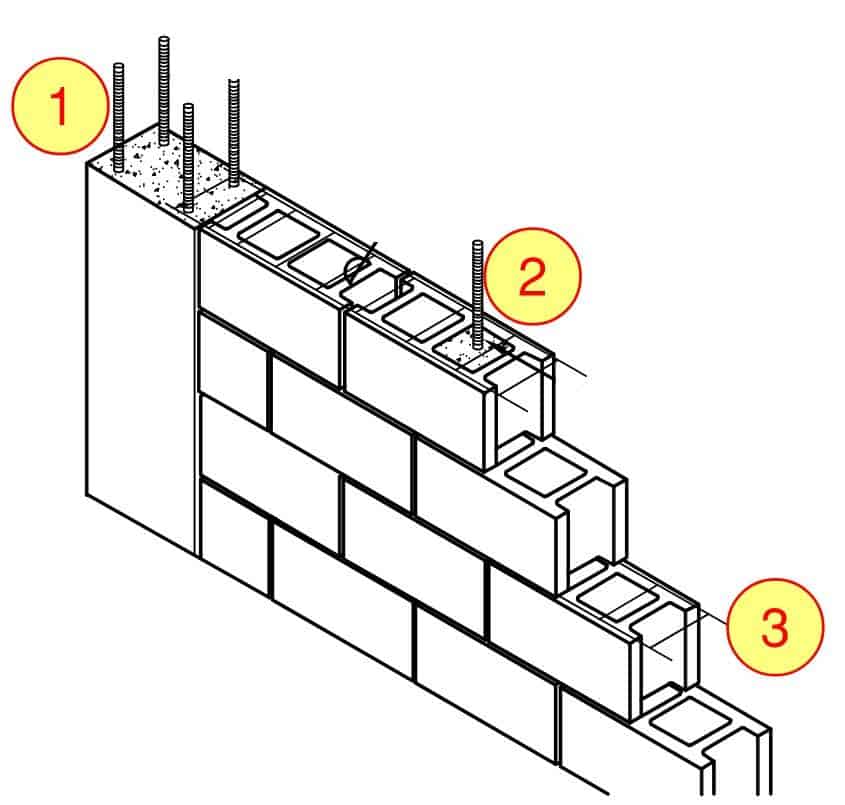 1

2

3